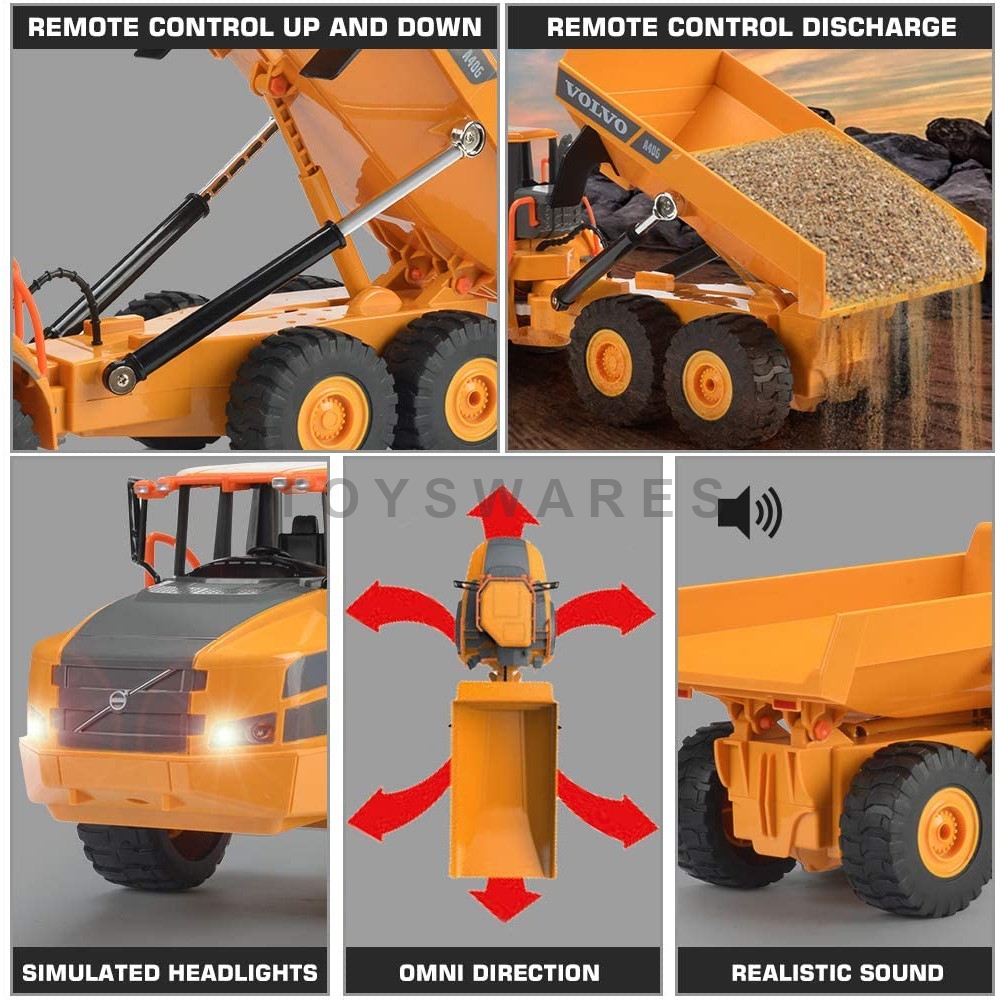 REMOTE CONTROL UP AND DOWN

A40G

REMOTE CONTROL DISCHARGE

VOLVO

A40G

TOYSWARES

SIMULATED HEADLIGHTS

OMNI DIRECTION

REALISTIC SOUND